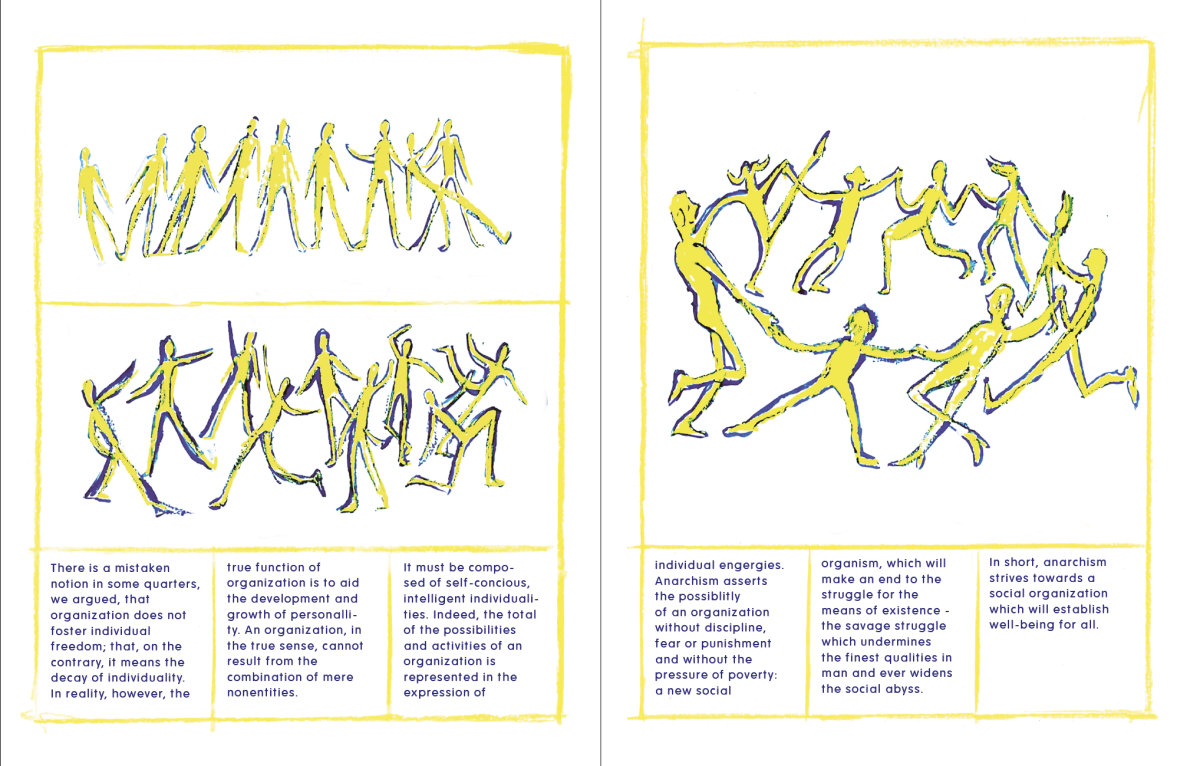 There is a mistaken notion in some quarters, we argued, that organization does not foster individual freedom; that, on the contrary, it means the decay of individuality. In reality, however, the

true function of organization is to aid the development and growth of personallity. An organization, in the true sense, cannot result from the combination of mere nonentities.

It must be composed of self-concious, intelligent individualities. Indeed, the total of the possibilities and activities of an organization is represented in the expression of

individual engergies. Anarchism asserts the possiblitly of an organization without discipline, fear or punishment and without the pressure of poverty: a new social

organism, which will make an end to the struggle for the means of existence - the savage struggle which undermines the finest qualities in man and ever widens the social abyss.

In short, anarchism strives towards a social organization which will establish well-being for all.