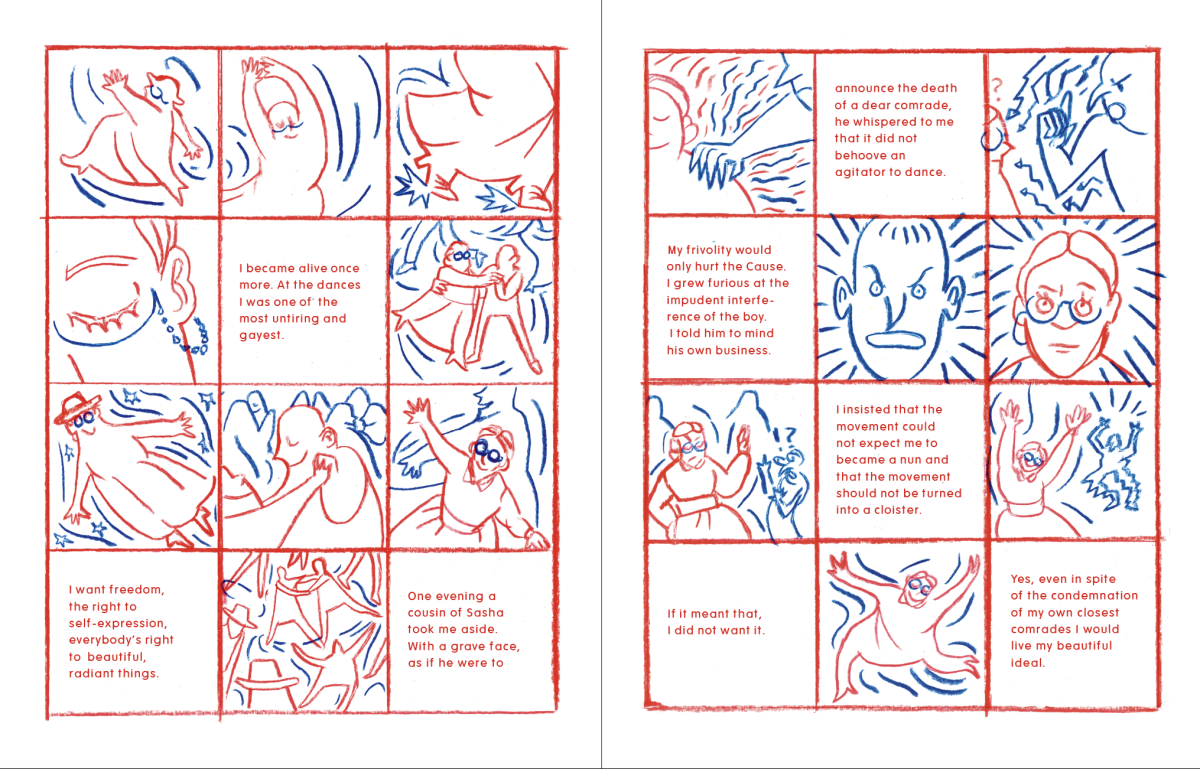 I became alive once more. At the dances I was one of the most untiring and gayest.

I want freedom, the right to self-expression, everybody's right to beautiful, radiant things.

One evening a cousin of Sasha took me aside. With a grave face, as if he were to

announce the death of a dear comrade, he whispered to me that it did not behoove an agitator to dance.

My frivolity would only hurt the Cause. I grew furious at the impudent interference of the boy. I told him to mind his own business.

I insisted that the movement could not expect me to became a nun and that the movement should not be turned into a cloister.

If it meant that, I did not want it.

Yes, even in spite of the condemnation of my own closest comrades I would live my beautiful ideal.